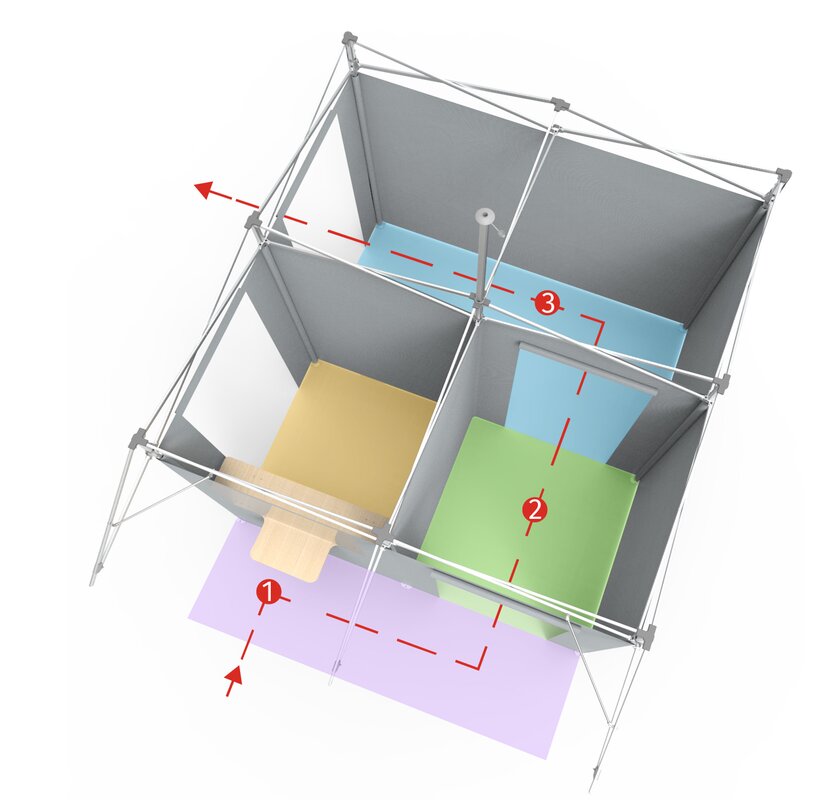 1

2

3